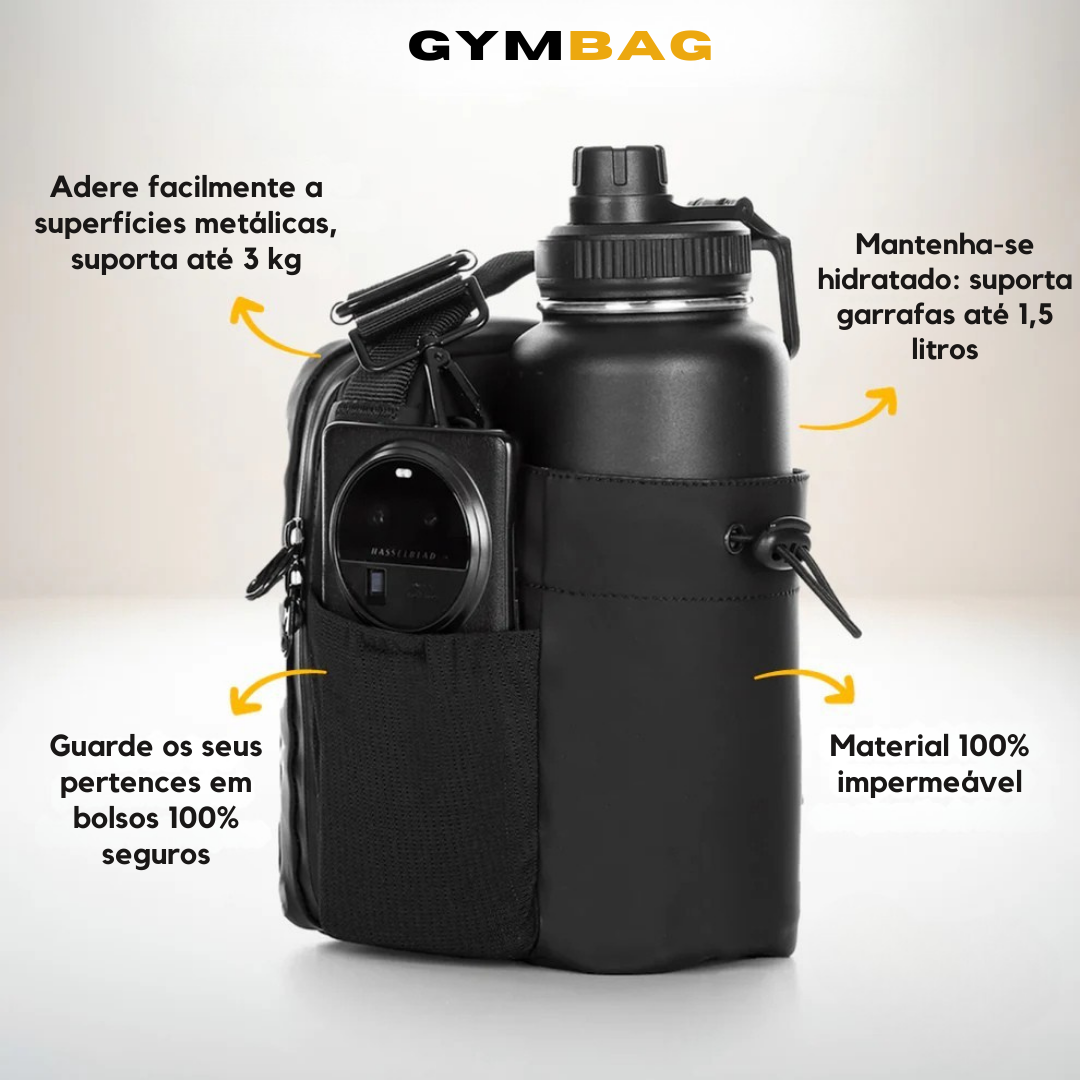 GYMBAG

Adere facilmente a superfícies metálicas, suporta até 3 kg

Mantenha-se hidratado: suporta garrafas até 1,5 litros

HASSELBLAD

Guarde os seus pertences em bolsos 100% seguros

Material 100% impermeável