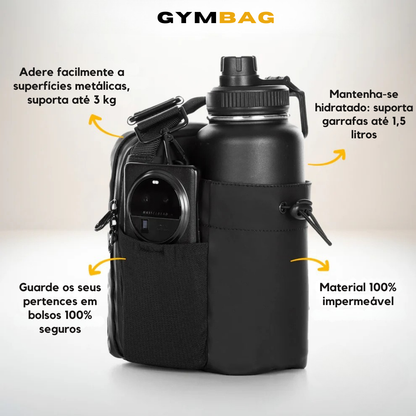 GYMBAG

Adere facilmente a superfícies metálicas, suporta até 3 kg

Mantenha-se hidratado: suporta garrafas até 1,5 litros

Guarde os seus pertences em bolsos 100% seguros

Material 100% impermeável