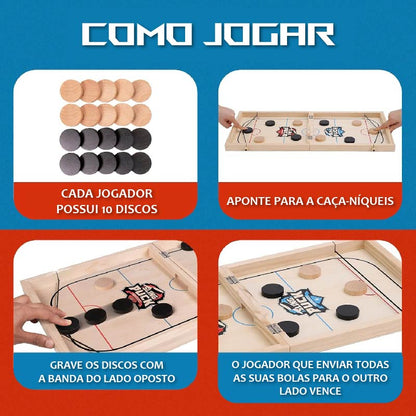 COMO JOGAR

CADA JOGADOR POSSUI 10 DISCOS

APONTE PARA A CAÇA-NÍQUEIS

GRAVE OS DISCOS COM A BANDA DO LADO OPOSTO

O JOGADOR QUE ENVIAR TODAS AS SUAS BOLAS PARA O OUTRO LADO VENCE